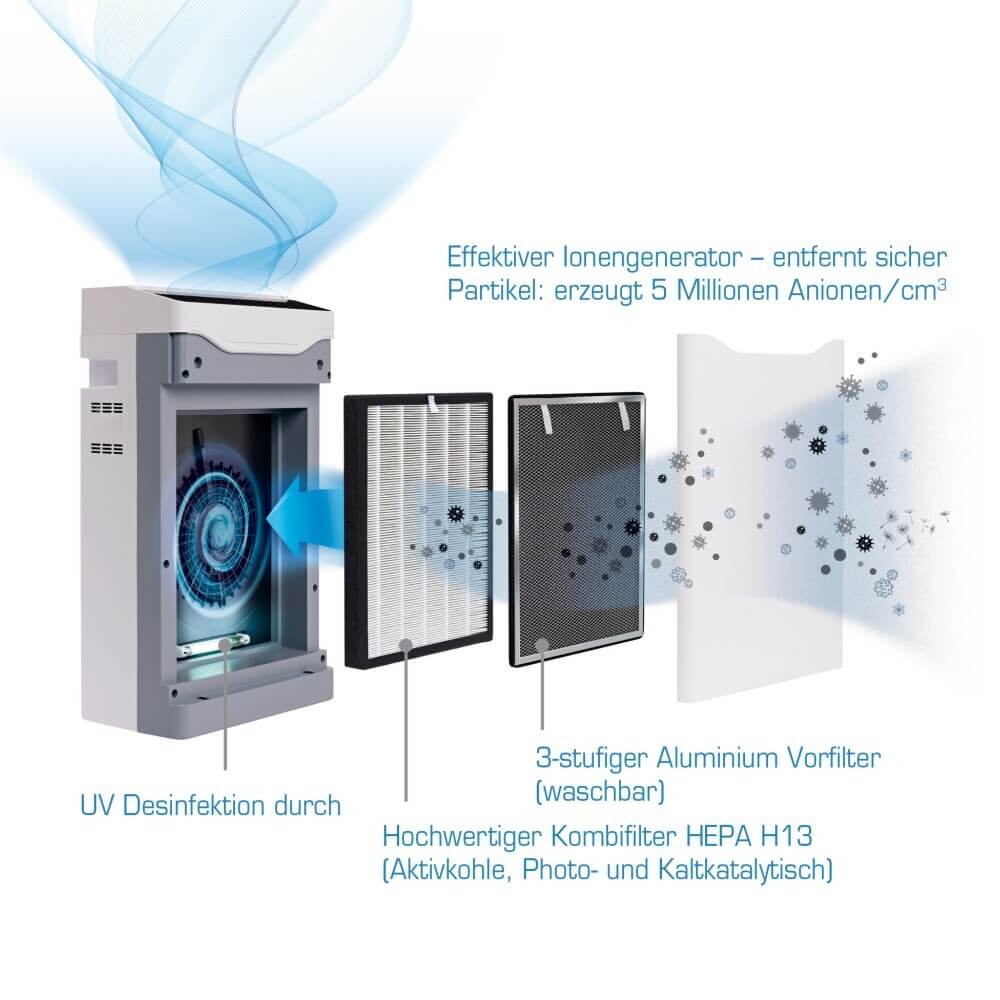 Effektiver Ionengenerator – entfernt sicher Partikel: erzeugt 5 Millionen Anionen/cm$^3$

3-stufiger Aluminium Vorfilter (waschbar)

UV Desinfektion durch

Hochwertiger Kombifilter HEPA H13 (Aktivkohle, Photo- und Kaltkatalytisch)